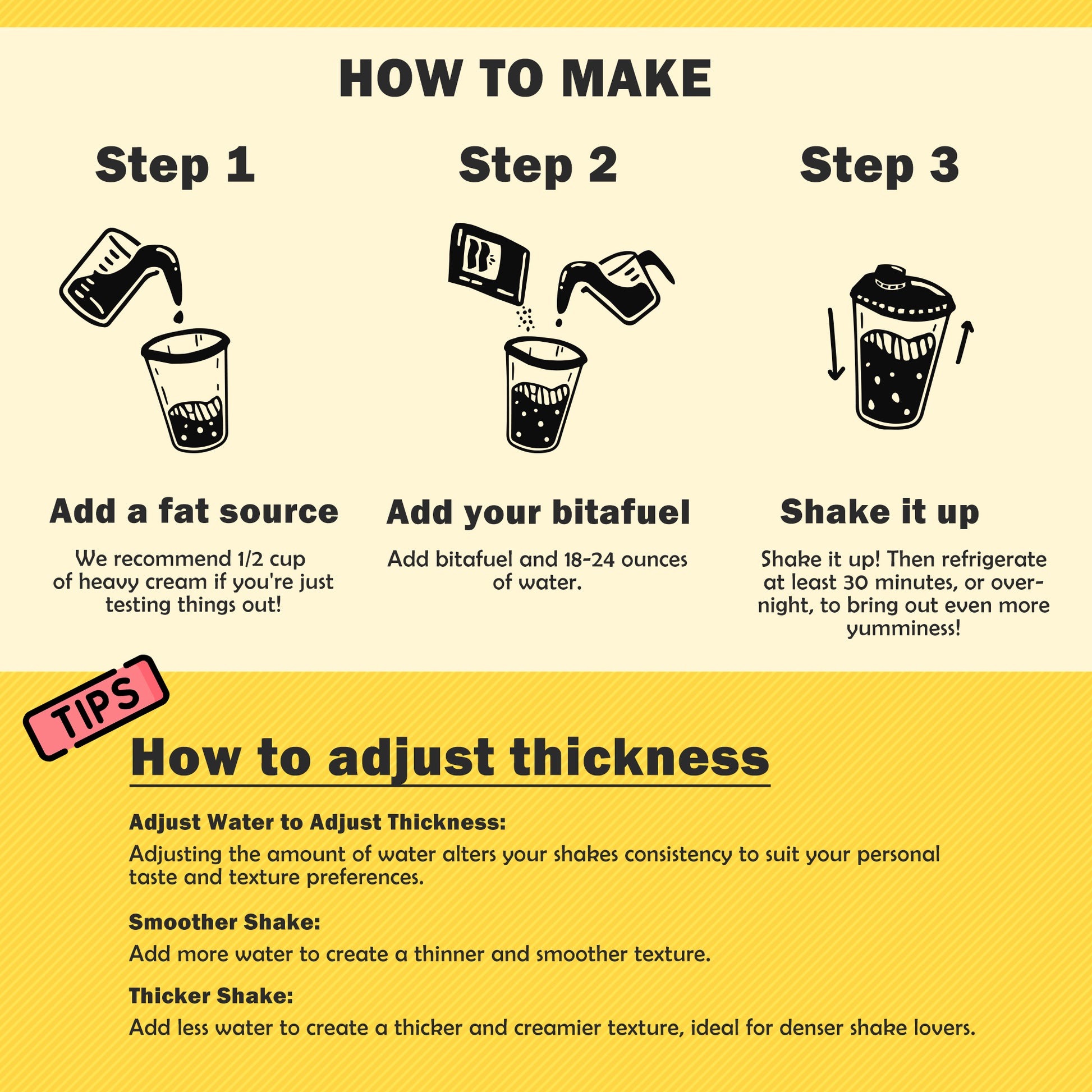 HOW TO MAKE

Step 1

Add a fat source

We recommend 1/2 cup of heavy cream if you're just testing things out!

Step 2

Add your bitafuel

Add bitafuel and 18-24 ounces of water.

Step 3

Shake it up

Shake it up! Then refrigerate at least 30 minutes, or overnight, to bring out even more yumminess!

TIPS

How to adjust thickness

Adjust Water to Adjust Thickness:

Adjusting the amount of water alters your shakes consistency to suit your personal taste and texture preferences.

Smoother Shake:

Add more water to create a thinner and smoother texture.

Thicker Shake:

Add less water to create a thicker and creamier texture, ideal for denser shake lovers.